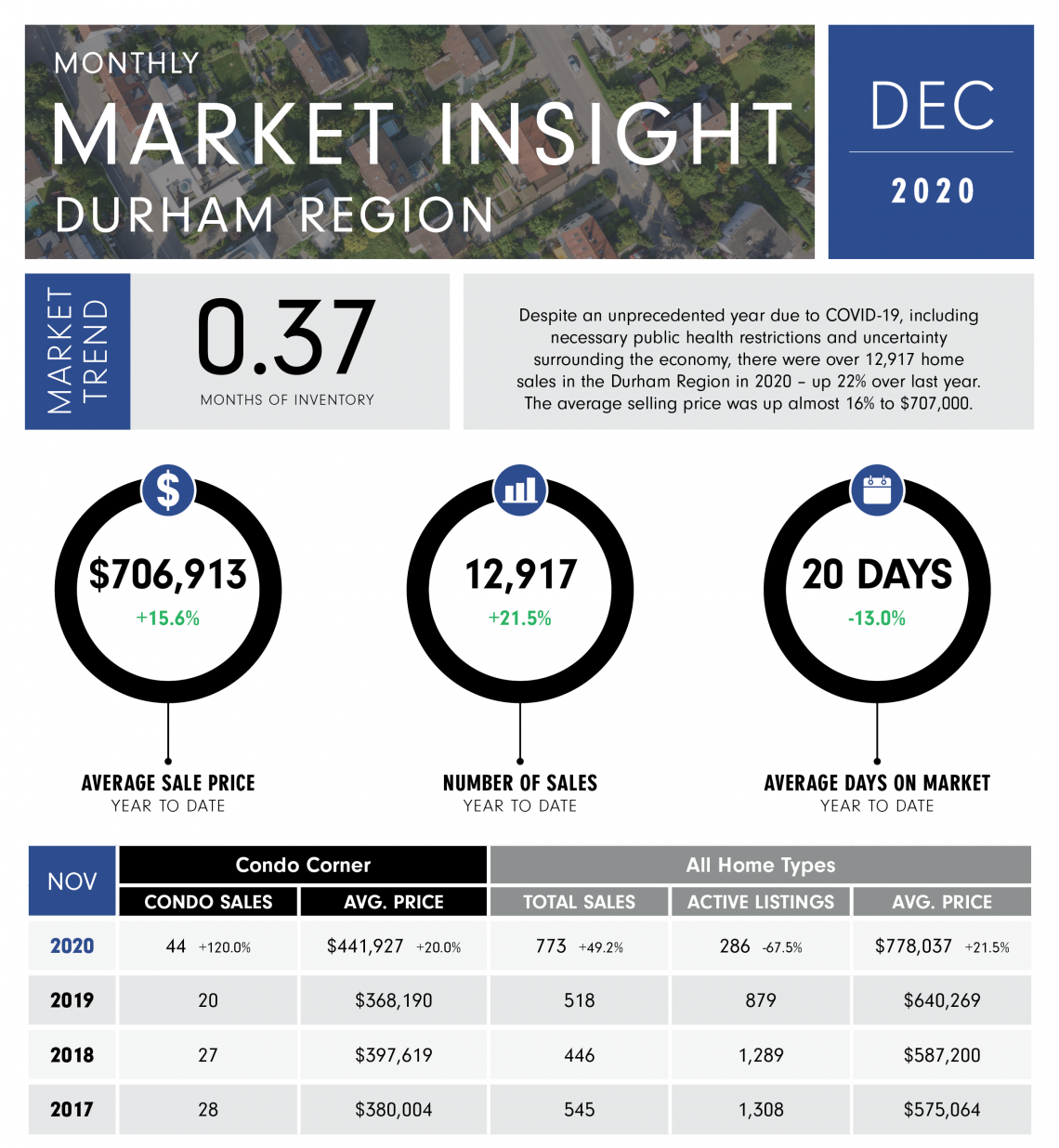 MONTHLY
MARKET INSIGHT
DURHAM REGION

DEC
2020

MARKET TREND

0.37
MONTHS OF INVENTORY

Despite an unprecedented year due to COVID-19, including necessary public health restrictions and uncertainty surrounding the economy, there were over 12,917 home sales in the Durham Region in 2020 – up 22% over last year. The average selling price was up almost 16% to $707,000.

$706,913
+15.6%
AVERAGE SALE PRICE
YEAR TO DATE

12,917
+21.5%
NUMBER OF SALES
YEAR TO DATE

20 DAYS
-13.0%
AVERAGE DAYS ON MARKET
YEAR TO DATE

| NOV | Condo Corner | | All Home Types | | |
|---|---|---|---|---|---|
| | CONDO SALES | AVG. PRICE | TOTAL SALES | ACTIVE LISTINGS | AVG. PRICE |
| 2020 | 44 +120.0% | $441,927 +20.0% | 773 +49.2% | 286 -67.5% | $778,037 +21.5% |
| 2019 | 20 | $368,190 | 518 | 879 | $640,269 |
| 2018 | 27 | $397,619 | 446 | 1,289 | $587,200 |
| 2017 | 28 | $380,004 | 545 | 1,308 | $575,064 |